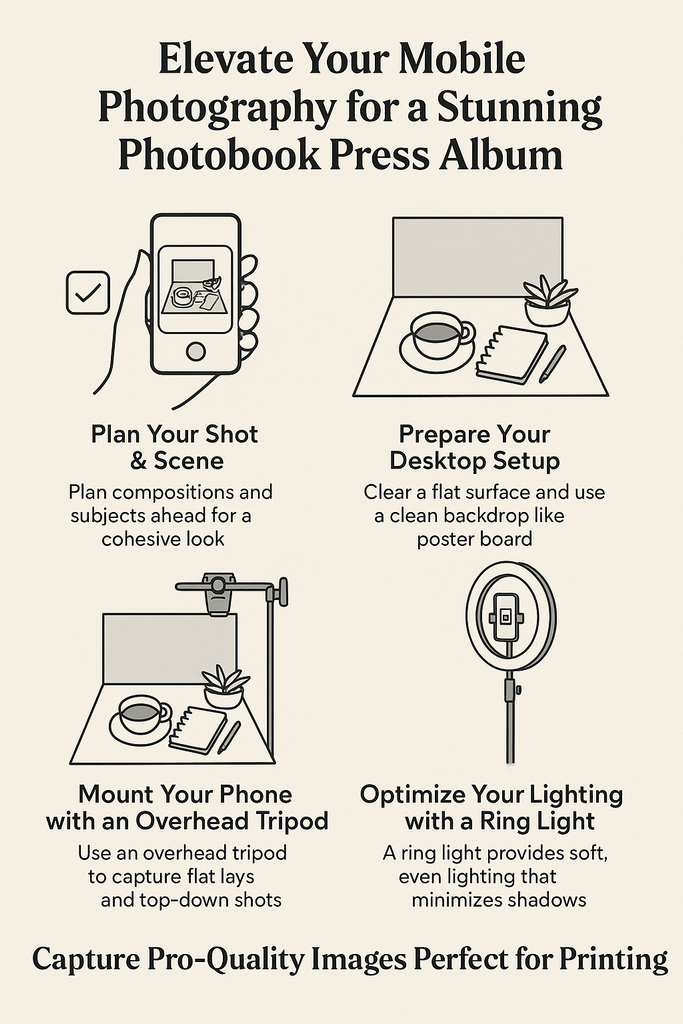 Elevate Your Mobile Photography for a Stunning Photobook Press Album

Plan Your Shot & Scene

Plan compositions and subjects ahead for a cohesive look

Prepare Your Desktop Setup

Clear a flat surface and use a clean backdrop like poster board

Mount Your Phone with an Overhead Tripod

Use an overhead tripod to capture flat lays and top-down shots

Optimize Your Lighting with a Ring Light

A ring light provides soft, even lighting that minimizes shadows

Capture Pro-Quality Images Perfect for Printing